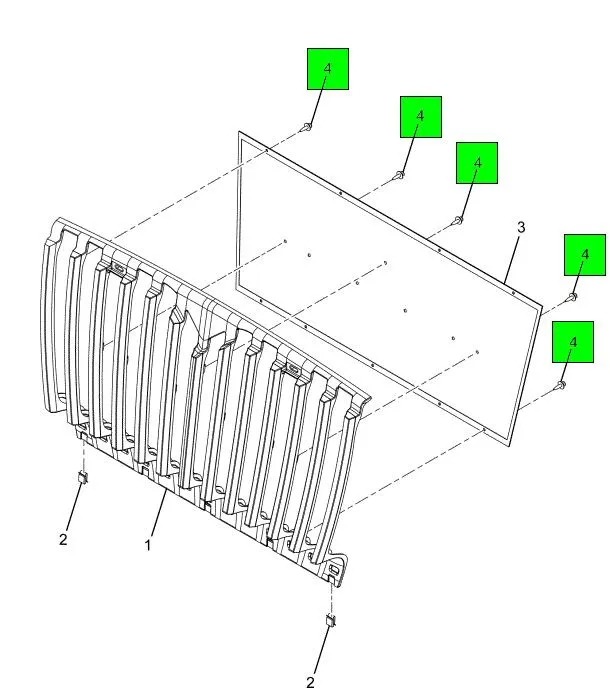 4
4
4
3
4
4
2
1
2